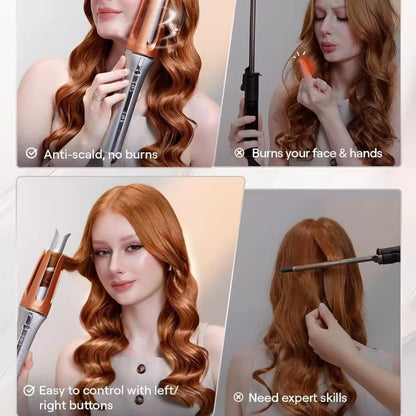 Anti-scald, no burns

Burns your face & hands

Easy to control with left/ right buttons

Need expert skills